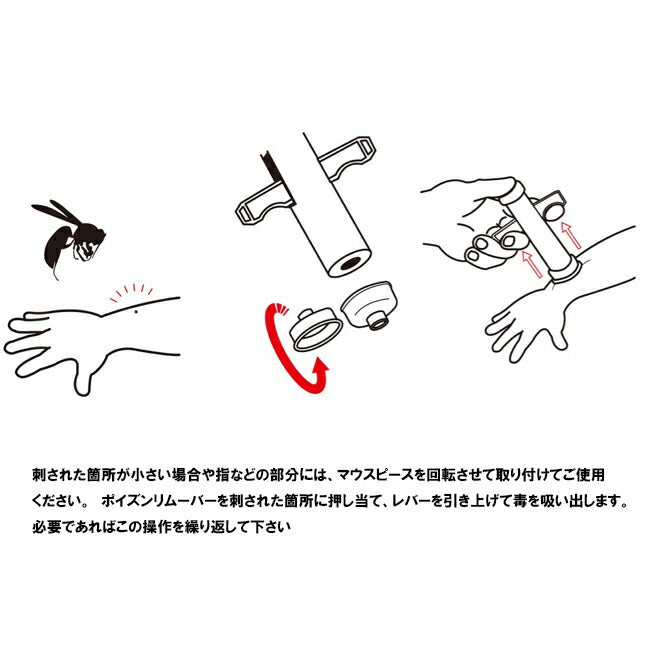 刺された箇所が小さい場合や指などの部分には、マウスピースを回転させて取り付けてご使用ください。 ポイズンリムーバーを刺された箇所に押し当て、レバーを引き上げて毒を吸い出します。必要であればこの操作を繰り返して下さい