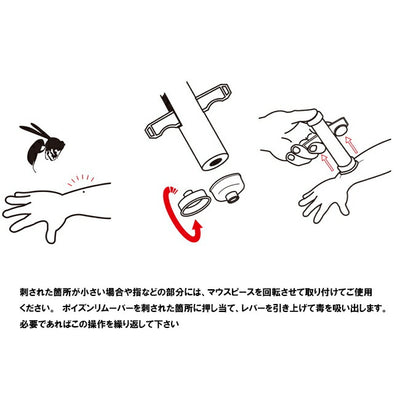 刺された箇所が小さい場合や指などの部分には、マウスピースを回転させて取り付けてご使用ください。 ポイズンリムーバーを刺された箇所に押し当て、レバーを引き上げて毒を吸い出します。必要であればこの操作を繰り返して下さい