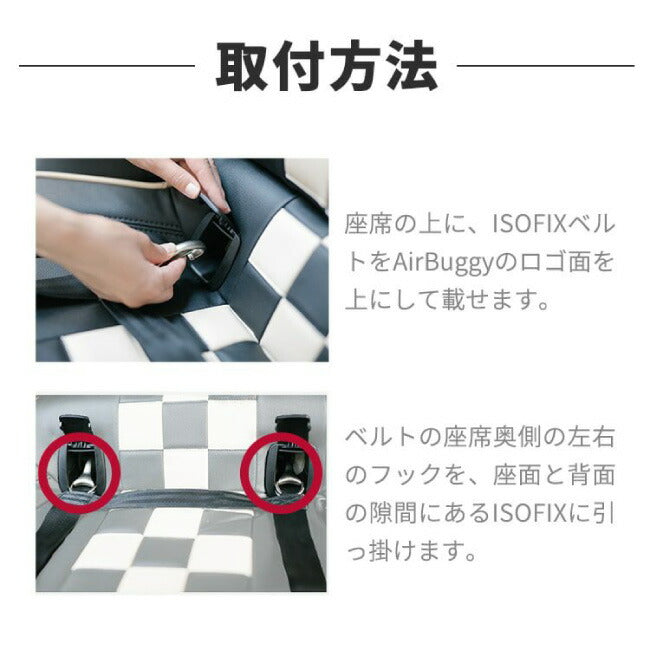 取付方法

座席の上に、ISOFIXベルトをAirBuggyのロゴ面を上にして載せます。

ベルトの座席奥側の左右のフックを、座面と背面の隙間にあるISOFIXに引っ掛けます。