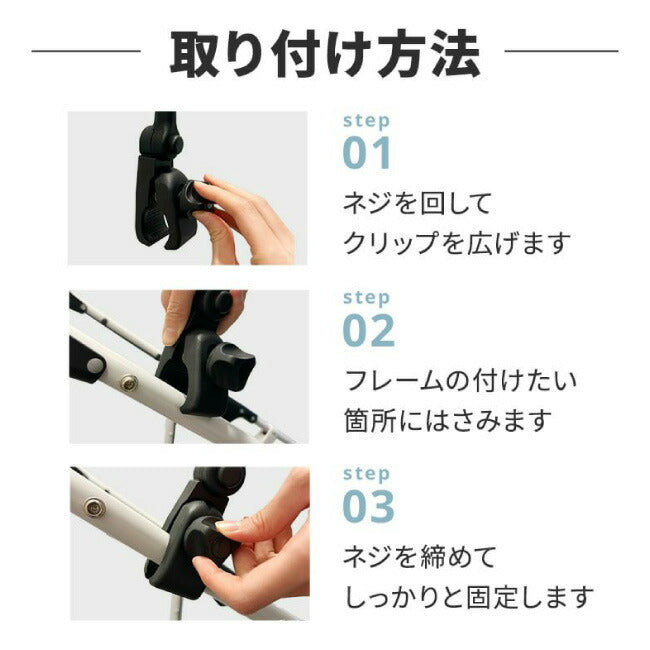 取り付け方法

step
01
ネジを回して
クリップを広げます

step
02
フレームの付けたい
箇所にはさみます

step
03
ネジを締めて
しっかりと固定します