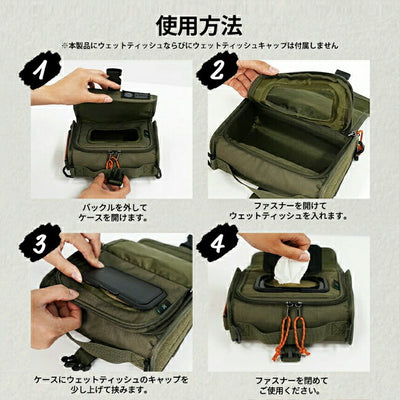 使用方法

※本製品にウェットティッシュならびにウェットティッシュキャップは付属しません

1

バックルを外して
ケースを開けます。

2

ファスナーを開けて
ウェットティッシュを入れます。

3

ケースにウェットティッシュのキャップを
少し上げて挟みます。

4

ファスナーを閉めて
ご使用ください。