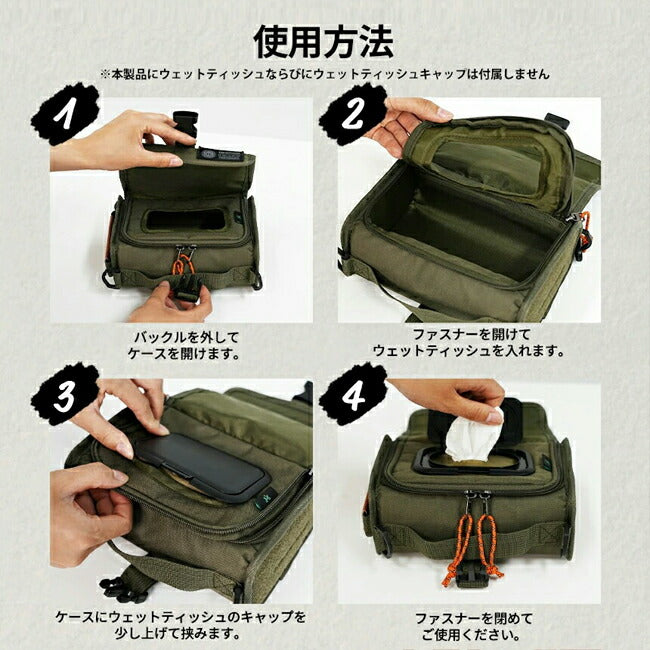 使用方法

※本製品にウェットティッシュならびにウェットティッシュキャップは付属しません

1

バックルを外して
ケースを開けます。

2

ファスナーを開けて
ウェットティッシュを入れます。

3

ケースにウェットティッシュのキャップを
少し上げて挟みます。

4

ファスナーを閉めて
ご使用ください。