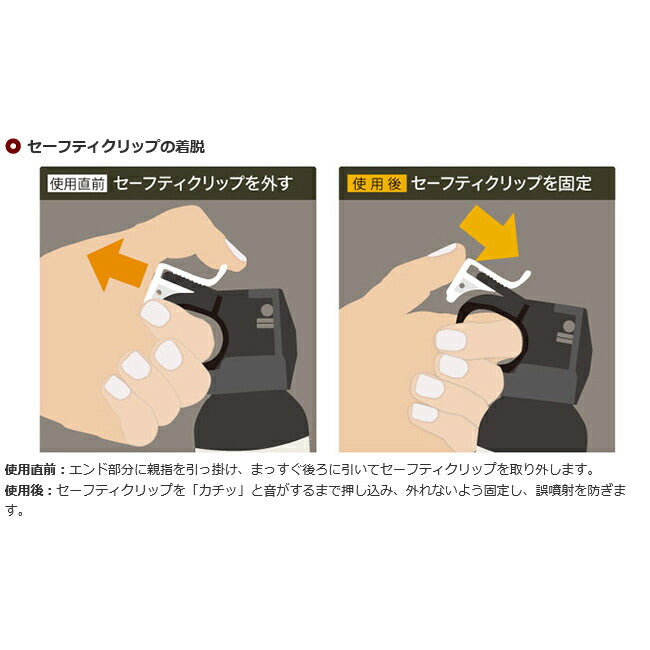 セーフティクリップの着脱

使用直前 セーフティクリップを外す

使用後 セーフティクリップを固定

使用直前：エンド部分に親指を引っ掛け、まっすぐ後ろに引いてセーフティクリップを取り外します。
使用後：セーフティクリップを「カチッ」と音がするまで押し込み、外れないよう固定し、誤噴射を防ぎます。