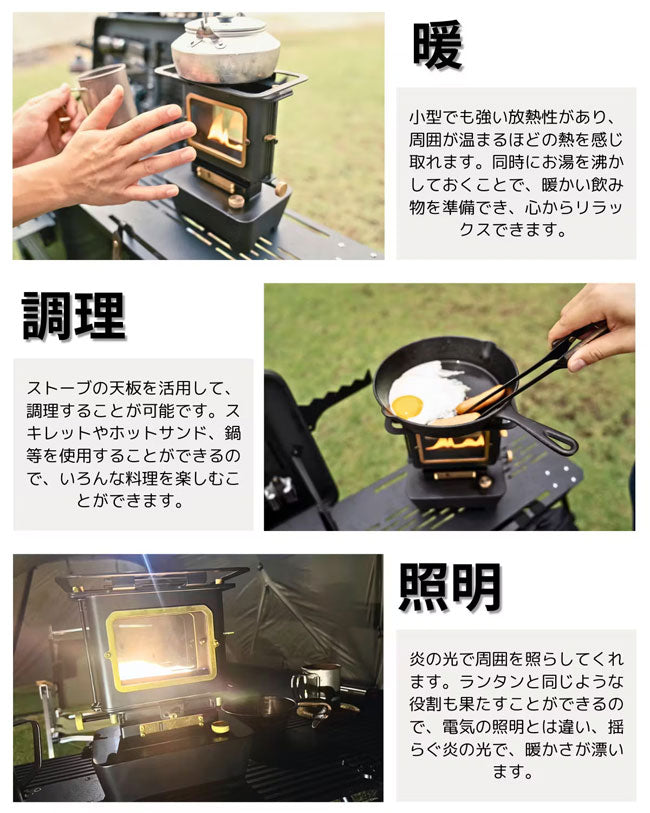 暖

小型でも強い放熱性があり、周囲が温まるほどの熱を感じ取れます。同時にお湯を沸かしておくことで、暖かい飲み物を準備でき、心からリラックスできます。

調理

ストーブの天板を活用して、調理することが可能です。スキレットやホットサンド、鍋等を使用することができるので、いろんな料理を楽しむことができます。

照明

炎の光で周囲を照らしてくれます。ランタンと同じような役割も果たすことができるので、電気の照明とは違い、揺らぐ炎の光で、暖かさが漂います。