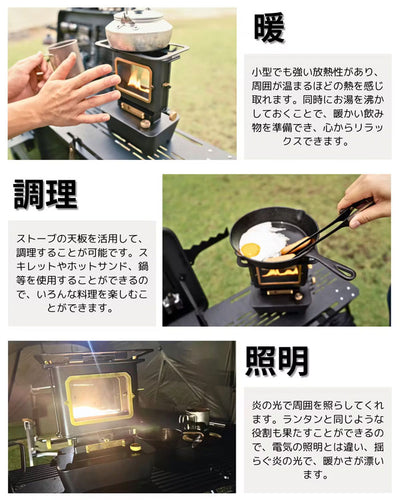 暖

小型でも強い放熱性があり、周囲が温まるほどの熱を感じ取れます。同時にお湯を沸かしておくことで、暖かい飲み物を準備でき、心からリラックスできます。

調理

ストーブの天板を活用して、調理することが可能です。スキレットやホットサンド、鍋等を使用することができるので、いろんな料理を楽しむことができます。

照明

炎の光で周囲を照らしてくれます。ランタンと同じような役割も果たすことができるので、電気の照明とは違い、揺らぐ炎の光で、暖かさが漂います。