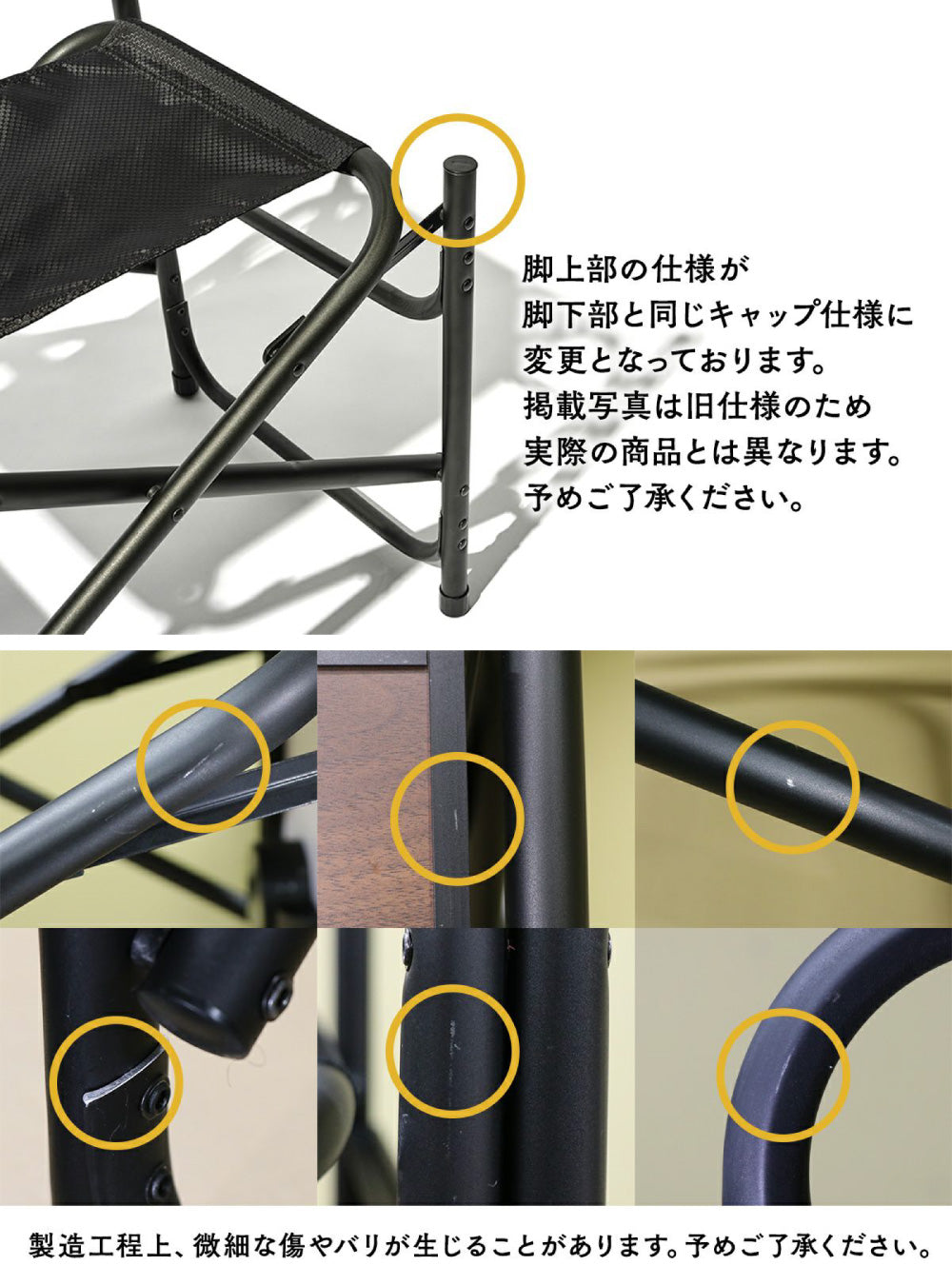 脚上部の仕様が
脚下部と同じキャップ仕様に
変更となっております。
掲載写真は旧仕様のため
実際の商品とは異なります。
予めご了承ください。

製造工程上、微細な傷やバリが生じることがあります。予めご了承ください。