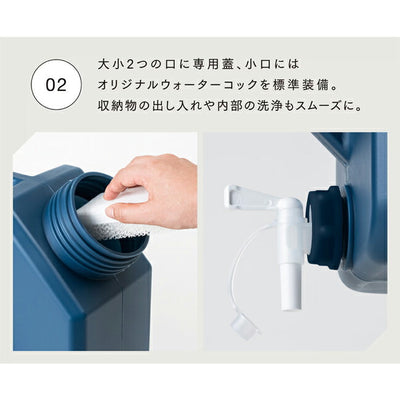 02

大小2つの口に専用蓋、小口には
オリジナルウォーターコックを標準装備。
収納物の出し入れや内部の洗浄もスムーズに。