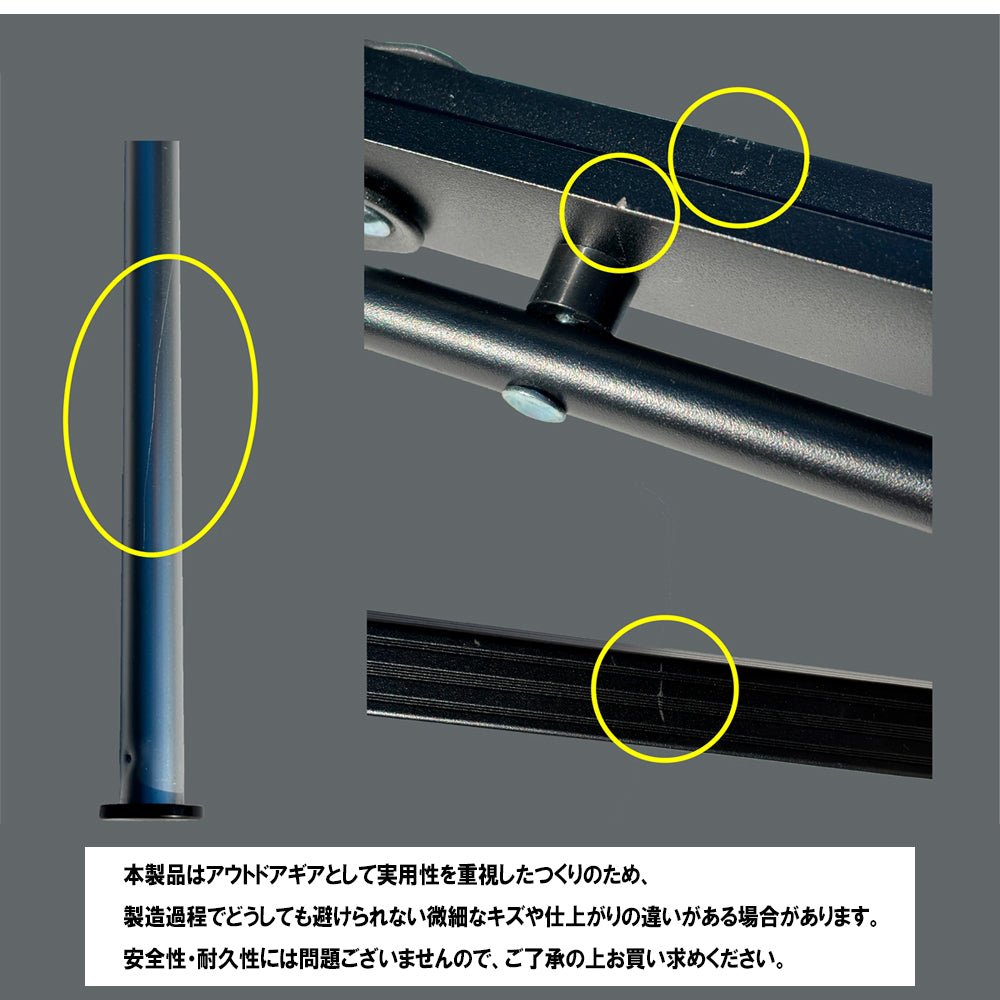 本製品はアウトドアギアとして実用性を重視したつくりのため、
製造過程でどうしても避けられない微細なキズや仕上がりの違いがある場合があります。
安全性・耐久性には問題ございませんので、ご了承の上お買い求めください。