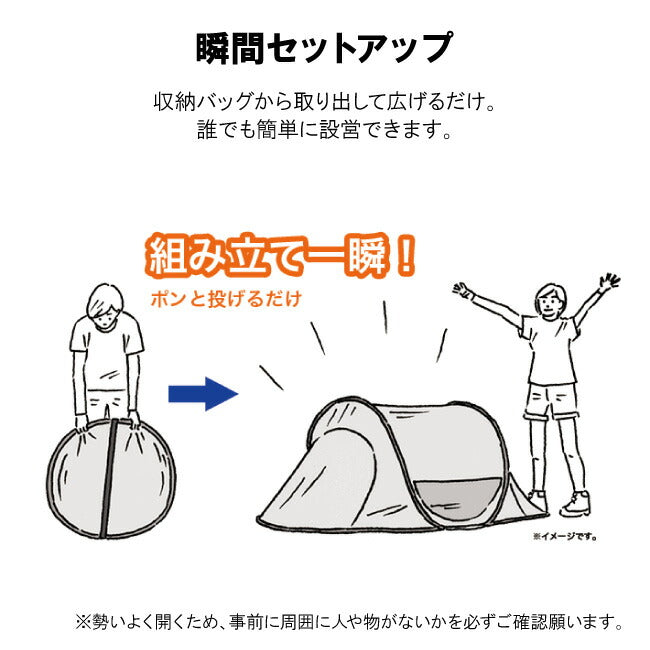 瞬間セットアップ

収納バッグから取り出して広げるだけ。
誰でも簡単に設営できます。

組み立て一瞬！

ポンと投げるだけ

※イメージです。

※勢いよく開くため、事前に周囲に人や物がないかを必ずご確認願います。