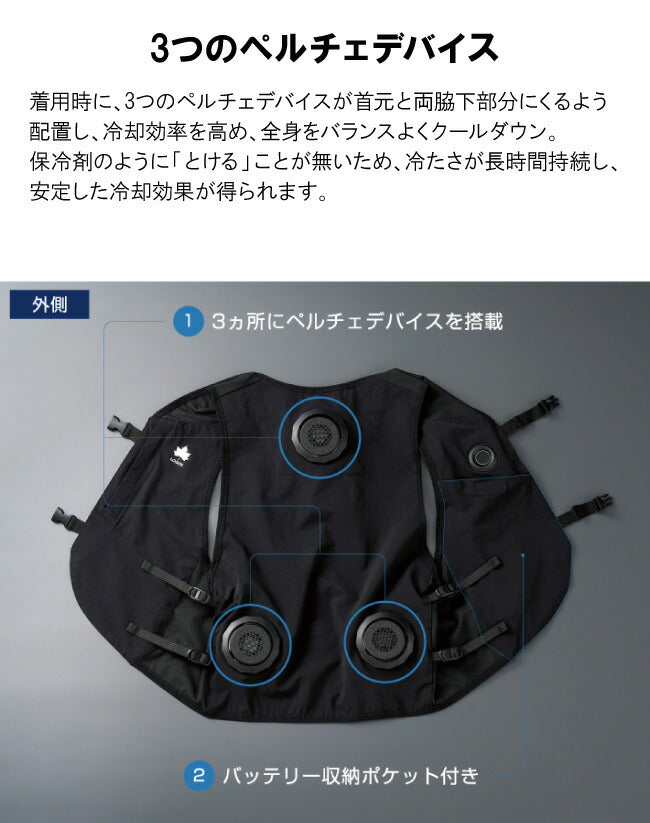 3つのペルチェデバイス

着用時に、3つのペルチェデバイスが首元と両脇下部分にくるよう配置し、冷却効率を高め、全身をバランスよくクールダウン。
保冷剤のように「とける」ことが無いため、冷たさが長時間持続し、安定した冷却効果が得られます。

外側

1 3ヵ所にペルチェデバイスを搭載

LOGOS

2 バッテリー収納ポケット付き