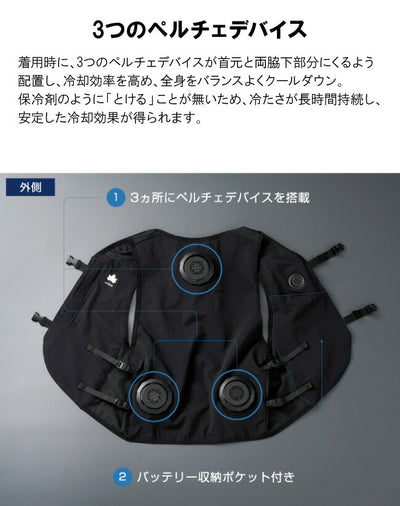 3つのペルチェデバイス

着用時に、3つのペルチェデバイスが首元と両脇下部分にくるよう配置し、冷却効率を高め、全身をバランスよくクールダウン。
保冷剤のように「とける」ことが無いため、冷たさが長時間持続し、安定した冷却効果が得られます。

外側

1 3ヵ所にペルチェデバイスを搭載

2 バッテリー収納ポケット付き