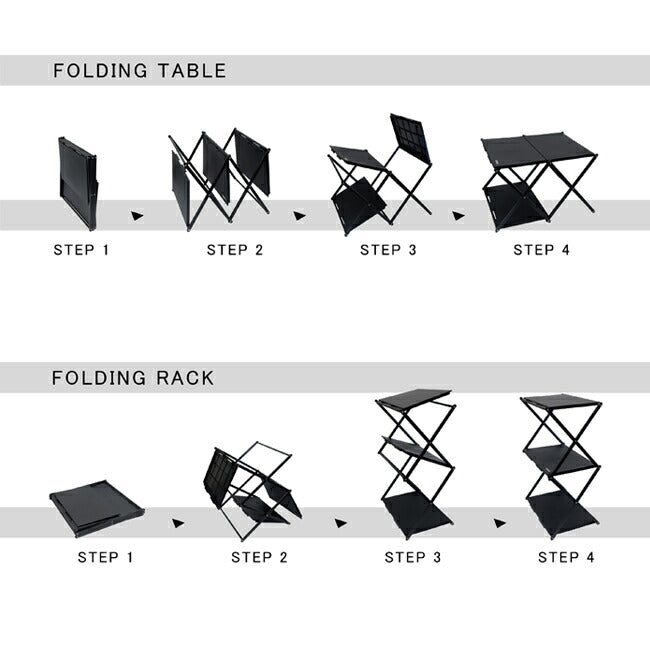 FOLDING TABLE

STEP 1

STEP 2

STEP 3

STEP 4

FOLDING RACK

STEP 1

STEP 2

STEP 3

STEP 4