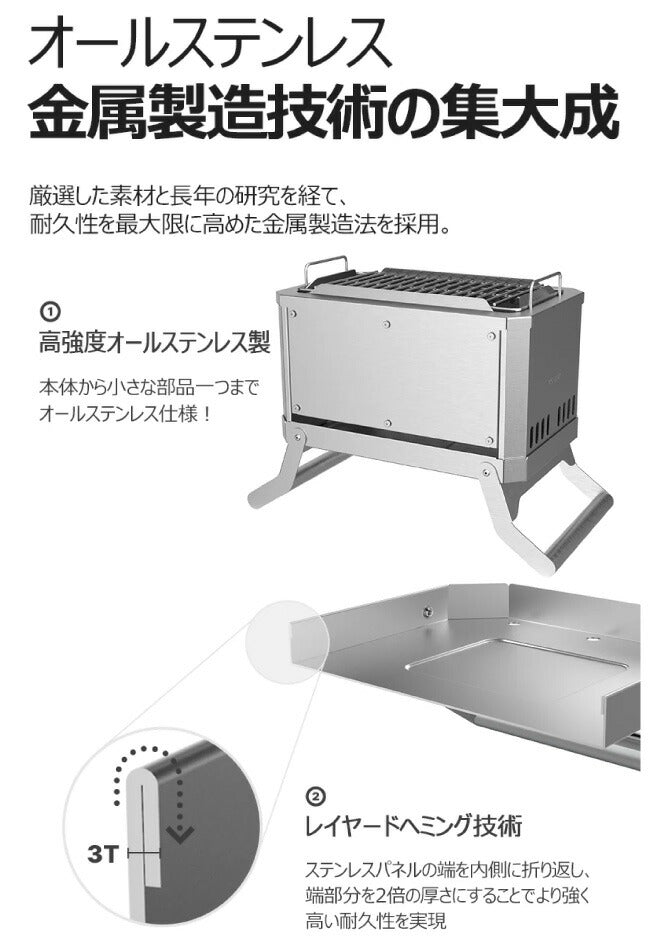 オールステンレス
金属製造技術の集大成

厳選した素材と長年の研究を経て、
耐久性を最大限に高めた金属製造法を採用。

①
高強度オールステンレス製

本体から小さな部品一つまで
オールステンレス仕様！

3T

②
レイヤードヘミング技術

ステンレスパネルの端を内側に折り返し、
端部分を2倍の厚さにすることでより強く
高い耐久性を実現