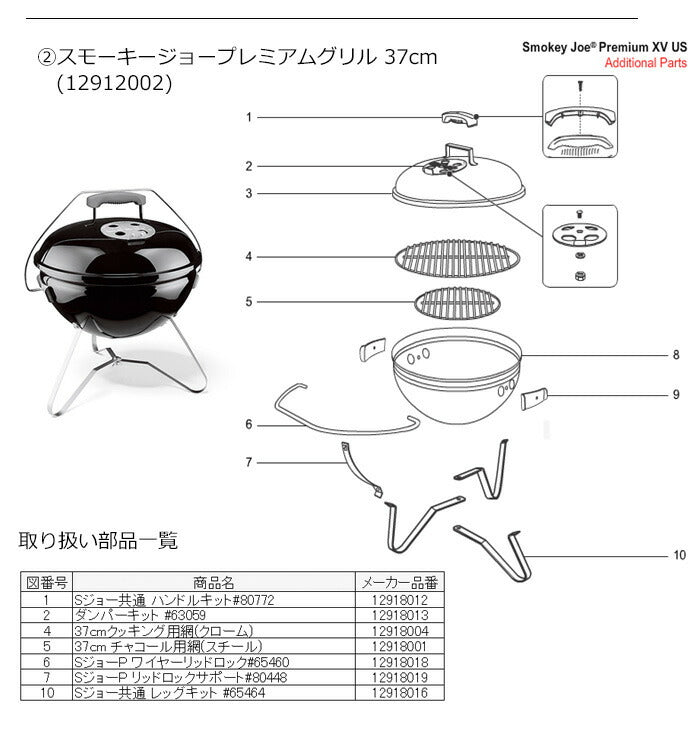 ②スモーキージョープレミアムグリル 37cm
(12912002)

Smokey Joe® Premium XV US
Additional Parts

1
2
3
4
5
6
7
8
9
10

取り扱い部品一覧

| 図番号 | 商品名 | メーカー品番 |
|---|---|---|
| 1 | Sジョー共通 ハンドルキット#80772 | 12918012 |
| 2 | ダンパーキット #63059 | 12918013 |
| 4 | 37cmクッキング用網(クローム) | 12918004 |
| 5 | 37cm チャコール用網(スチール) | 12918001 |
| 6 | SジョーP ワイヤーリッドロック#65460 | 12918018 |
| 7 | SジョーP リッドロックサポート#80448 | 12918019 |
| 10 | Sジョー共通 レッグキット #65464 | 12918016 |