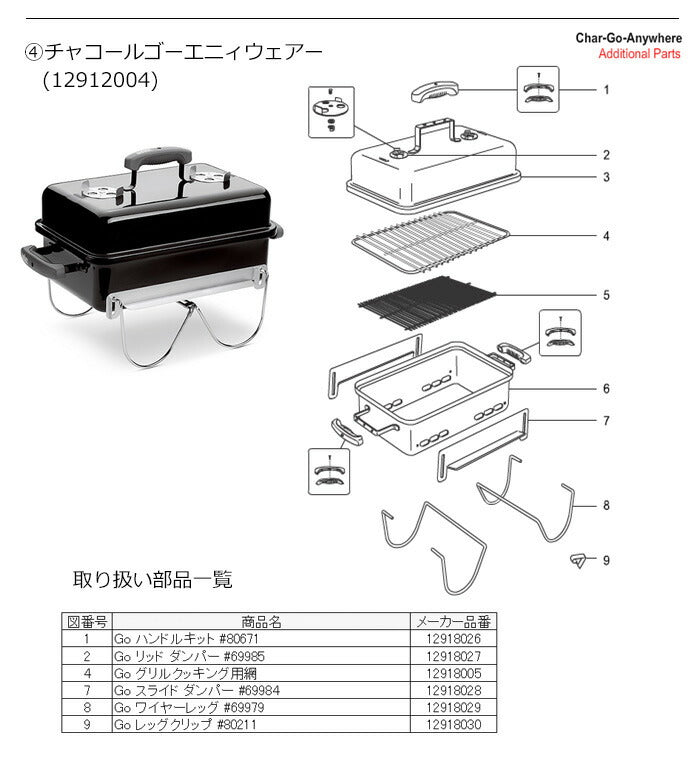 ④チャコールゴーエニィウェアー
(12912004)

Char-Go-Anywhere
Additional Parts

1
2
3
4
5
6
7
8
9

取り扱い部品一覧

| 図番号 | 商品名 | メーカー品番 |
|---|---|---|
| 1 | Go ハンドルキット #80671 | 12918026 |
| 2 | Go リッド ダンパー #69985 | 12918027 |
| 4 | Go グリルクッキング用網 | 12918005 |
| 7 | Go スライド ダンパー #69984 | 12918028 |
| 8 | Go ワイヤーレッグ #69979 | 12918029 |
| 9 | Go レッグクリップ #80211 | 12918030 |