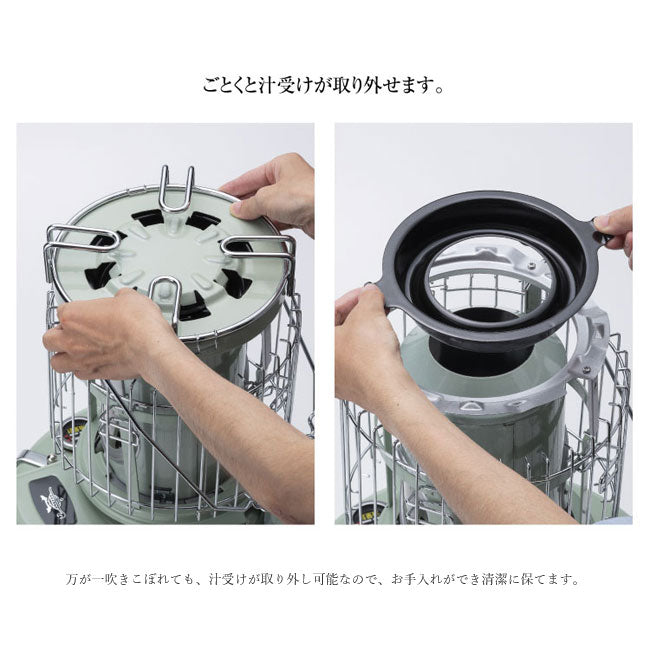 ごとくと汁受けが取り外せます。

万が一吹きこぼれても、汁受けが取り外し可能なので、お手入れができ清潔に保てます。