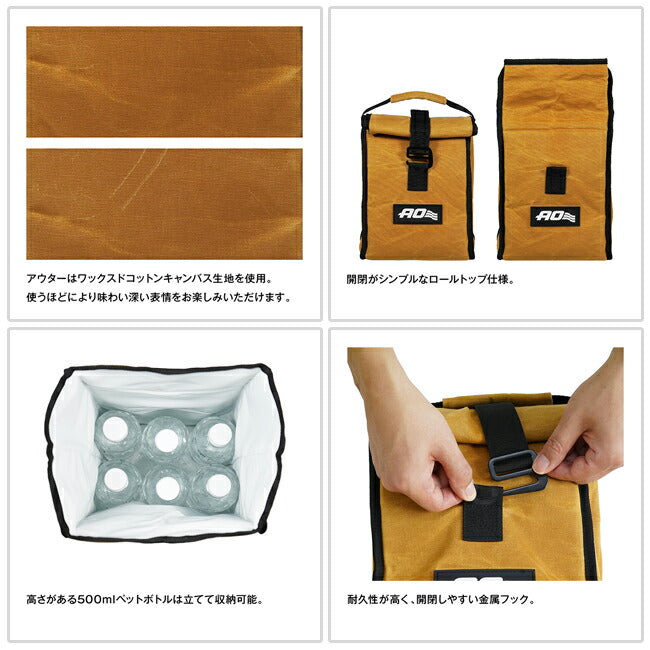 アウターはワックスドコットンキャンバス生地を使用。
使うほどにより味わい深い表情をお楽しみいただけます。

AO

AO

開閉がシンプルなロールトップ仕様。

高さがある500mlペットボトルは立てて収納可能。

耐久性が高く、開閉しやすい金属フック。