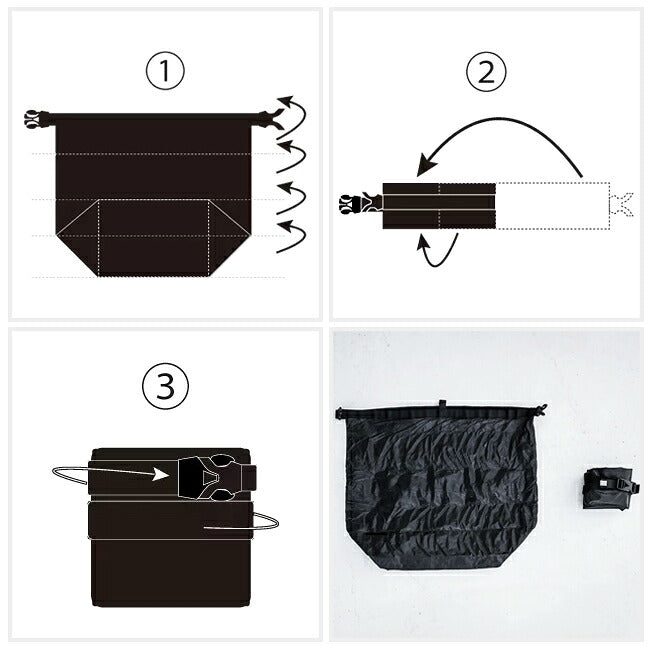 ①

②

③