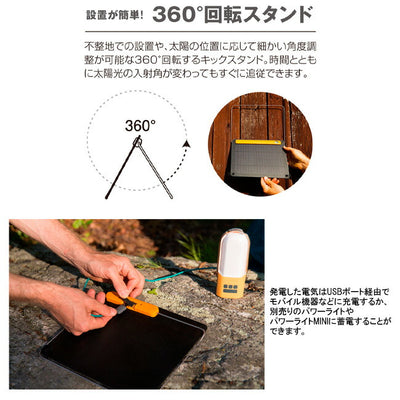 設置が簡単! 360°回転スタンド

不整地での設置や、太陽の位置に応じて細かい角度調整が可能な360°回転するキックスタンド。時間とともに太陽光の入射角が変わってもすぐに追従できます。

360°

発電した電気はUSBポート経由でモバイル機器などに充電するか、別売りのパワーライトやパワーライトMINIに蓄電することができます。