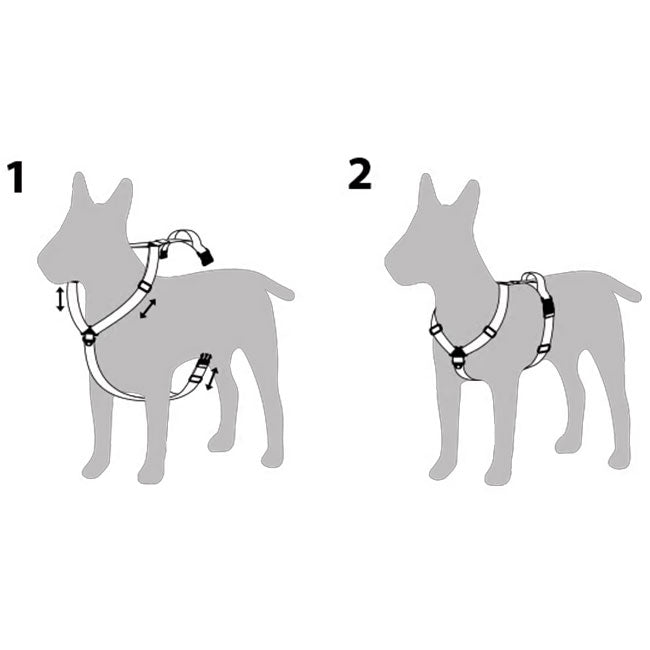 1

2