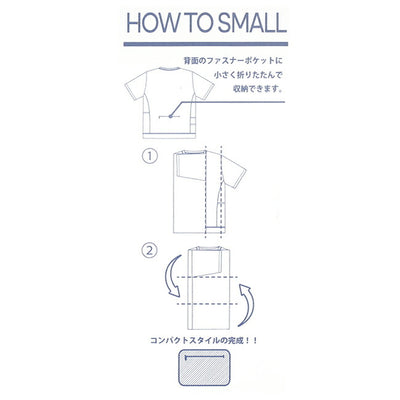 HOW TO SMALL

背面のファスナーポケットに小さく折りたたんで収納できます。

①

②

コンパクトスタイルの完成！！