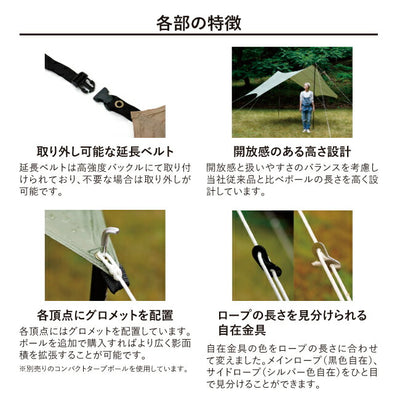 各部の特徴

取り外し可能な延長ベルト

延長ベルトは高強度バックルにて取り付けられており、不要な場合は取り外しが可能です。

開放感のある高さ設計

開放感と扱いやすさのバランスを考慮し当社従来品と比べポールの長さを高く設計しています。

各頂点にグロメットを配置

各頂点にはグロメットを配置しています。ポールを追加で購入すればより広く影面積を拡張することが可能です。

※別売りのコンパクトタープポールを使用しています。

ロープの長さを見分けられる自在金具

自在金具の色をロープの長さに合わせて変えました。メインロープ（黒色自在）、サイドロープ（シルバー色自在）をひと目で見分けることができます。