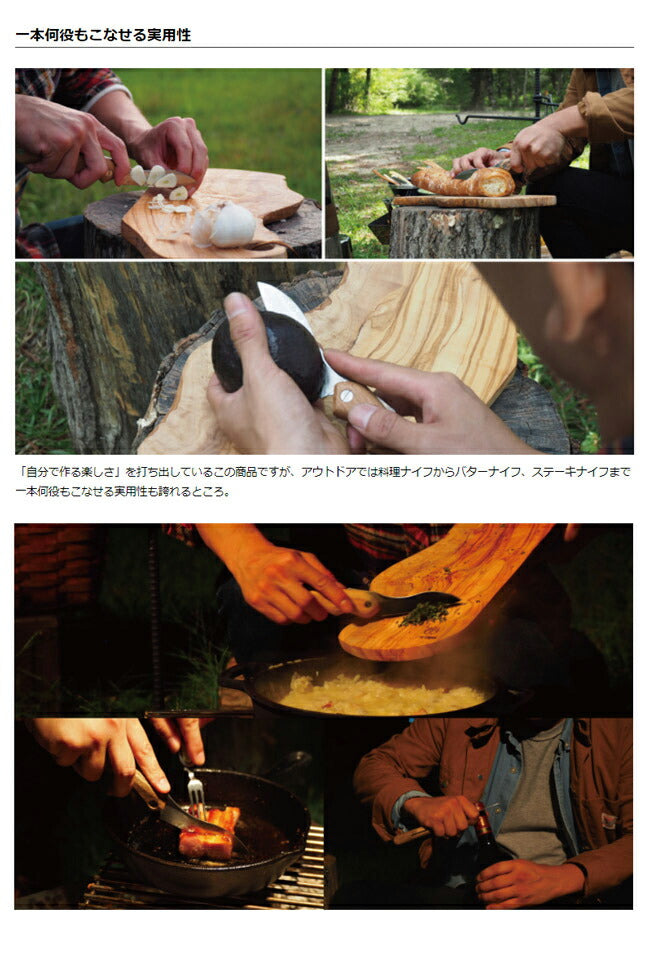 一本何役もこなせる実用性

「自分で作る楽しさ」を打ち出しているこの商品ですが、アウトドアでは料理ナイフからバターナイフ、ステーキナイフまで一本何役もこなせる実用性も誇れるところ。