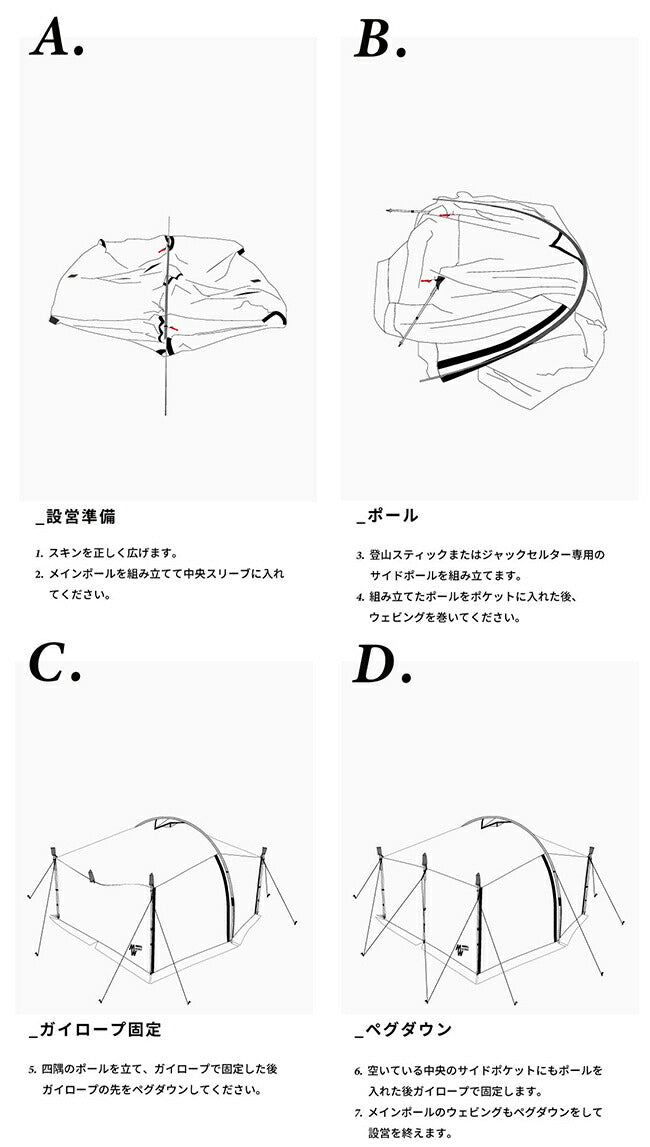 A.

_設営準備

1. スキンを正しく広げます。
2. メインポールを組み立てて中央スリーブに入れてください。

B.

_ポール

3. 登山スティックまたはジャックセルター専用のサイドポールを組み立てます。
4. 組み立てたポールをポケットに入れた後、ウェビングを巻いてください。

C.

_ガイロープ固定

5. 四隅のポールを立て、ガイロープで固定した後ガイロープの先をペグダウンしてください。

D.

_ペグダウン

6. 空いている中央のサイドポケットにもポールを入れた後ガイロープで固定します。
7. メインポールのウェビングもペグダウンをして設営を終えます。