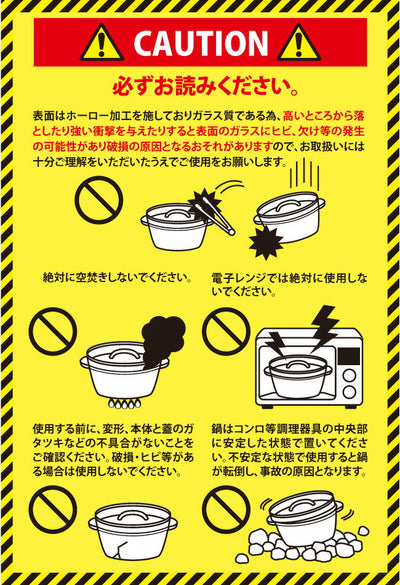 CAUTION

必ずお読みください。

表面はホーロー加工を施しておりガラス質である為、高いところから落としたり強い衝撃を与えたりすると表面のガラスにヒビ、欠け等の発生の可能性があり破損の原因となるおそれがありますので、お取扱いには十分ご理解をいただいたうえでご使用をお願いします。

絶対に空焚きしないでください。

電子レンジでは絶対に使用しないでください。

使用する前に、変形、本体と蓋のガタツキなどの不具合がないことをご確認ください。破損・ヒビ等がある場合は使用しないでください。

鍋はコンロ等調理器具の中央部に安定した状態で置いてください。不安定な状態で使用すると鍋が転倒し、事故の原因となります。