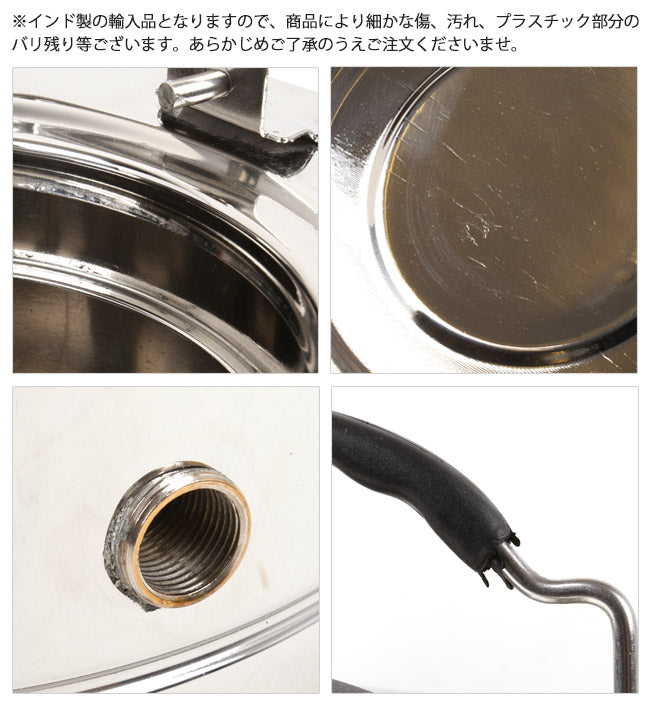 ※インド製の輸入品となりますので、商品により細かな傷、汚れ、プラスチック部分のバリ残り等ございます。あらかじめご了承のうえご注文くださいませ。