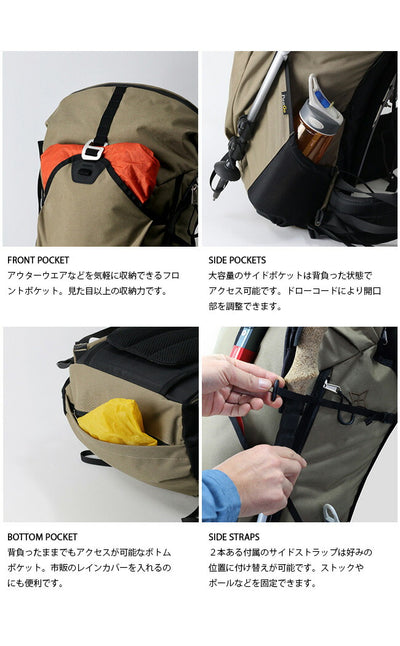 FRONT POCKET
アウターウエアなどを気軽に収納できるフロントポケット。見た目以上の収納力です。

SIDE POCKETS
大容量のサイドポケットは背負った状態でアクセス可能です。ドローコードにより開口部を調整できます。

BOTTOM POCKET
背負ったままでもアクセスが可能なボトムポケット。市販のレインカバーを入れるのにも便利です。

SIDE STRAPS
２本ある付属のサイドストラップは好みの位置に付け替えが可能です。ストックやポールなどを固定できます。