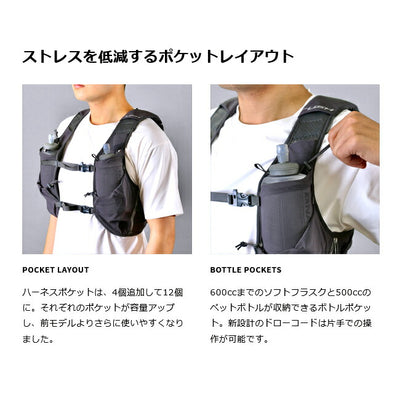 ストレスを低減するポケットレイアウト

POCKET LAYOUT

ハーネスポケットは、4個追加して12個に。それぞれのポケットが容量アップし、前モデルよりさらに使いやすくなりました。

BOTTLE POCKETS

600ccまでのソフトフラスクと500ccのペットボトルが収納できるボトルポケット。新設計のドローコードは片手での操作が可能です。