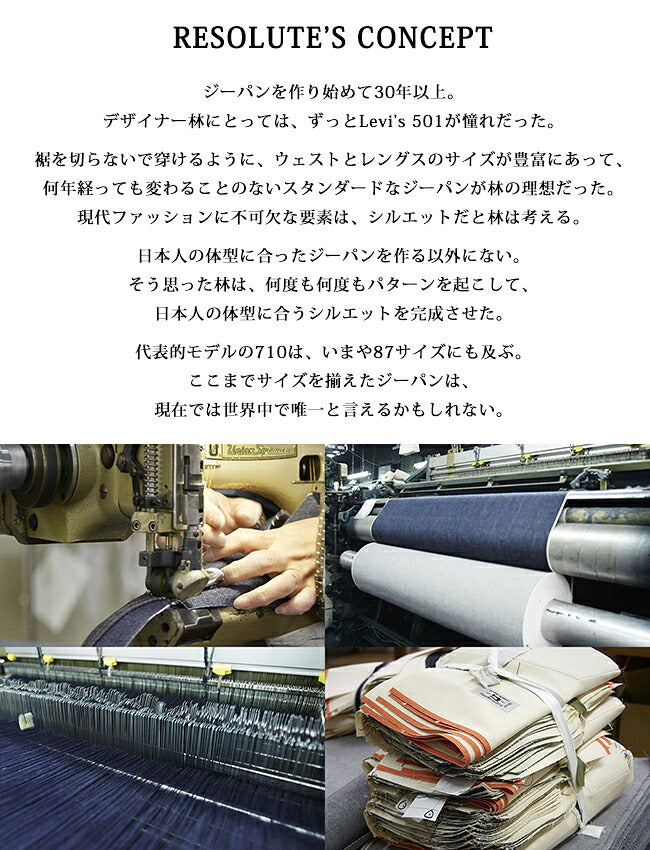 RESOLUTE'S CONCEPT

ジーパンを作り始めて30年以上。
デザイナー林にとっては、ずっとLevi's 501が憧れだった。

裾を切らないで穿けるように、ウェストとレングスのサイズが豊富にあって、
何年経っても変わることのないスタンダードなジーパンが林の理想だった。
現代ファッションに不可欠な要素は、シルエットだと林は考える。

日本人の体型に合ったジーパンを作る以外にない。
そう思った林は、何度も何度もパターンを起こして、
日本人の体型に合うシルエットを完成させた。

代表的モデルの710は、いまや87サイズにも及ぶ。
ここまでサイズを揃えたジーパンは、
現在では世界中で唯一と言えるかもしれない。

Union Special