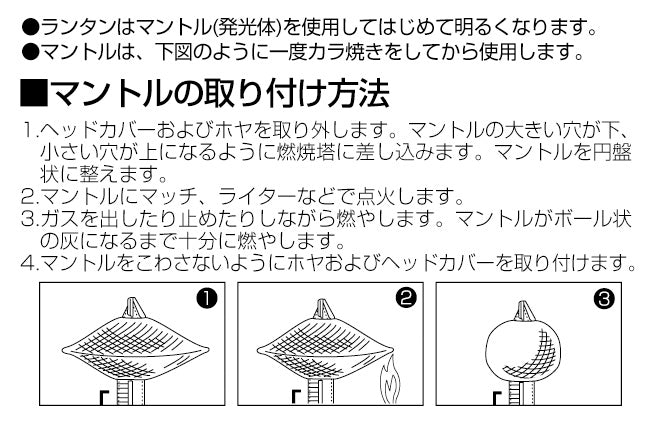 ●ランタンはマントル(発光体)を使用してはじめて明るくなります。
●マントルは、下図のように一度カラ焼きをしてから使用します。

■マントルの取り付け方法

1.ヘッドカバーおよびホヤを取り外します。マントルの大きい穴が下、小さい穴が上になるように燃焼塔に差し込みます。マントルを円盤状に整えます。
2.マントルにマッチ、ライターなどで点火します。
3.ガスを出したり止めたりしながら燃やします。マントルがボール状の灰になるまで十分に燃やします。
4.マントルをこわさないようにホヤおよびヘッドカバーを取り付けます。

❶

❷

❸