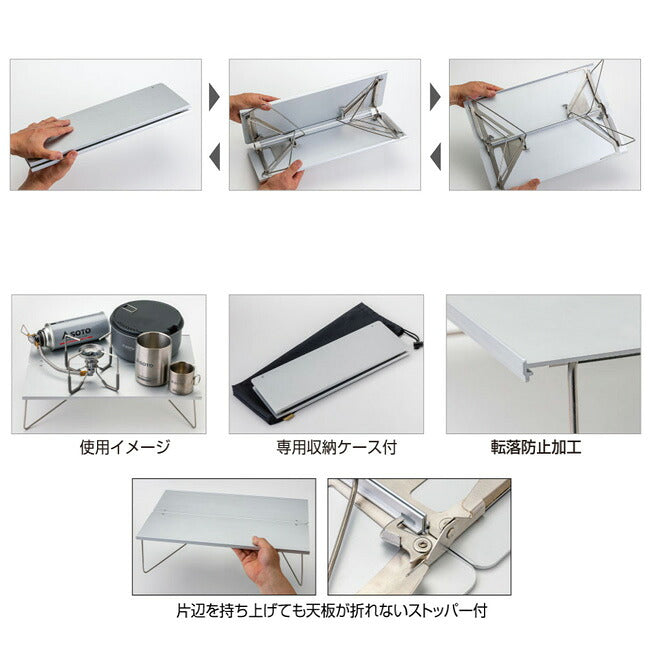 SOTO

SOTO

使用イメージ

専用収納ケース付

転落防止加工

片辺を持ち上げても天板が折れないストッパー付