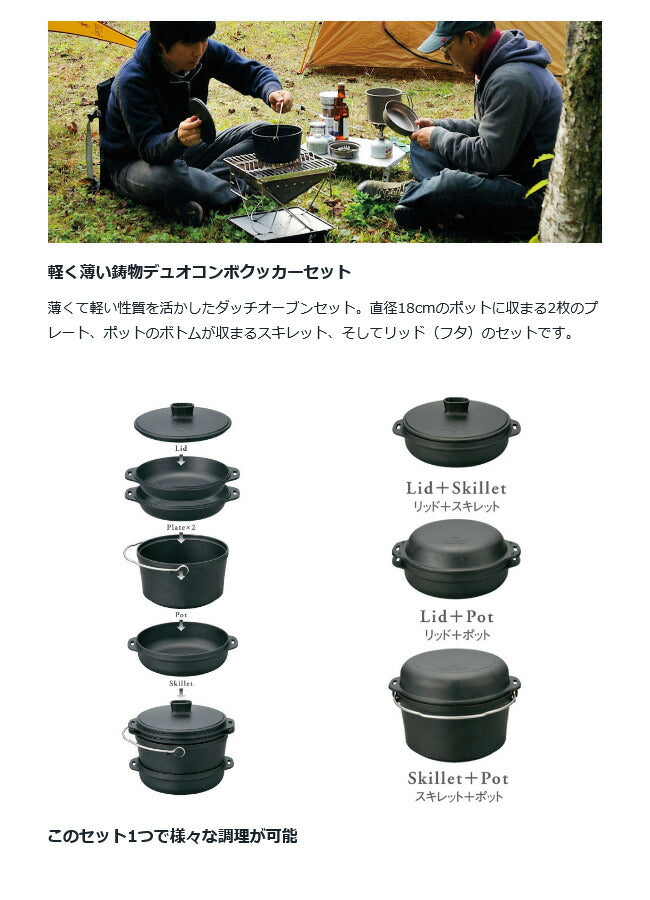 軽く薄い鋳物デュオコンボクッカーセット

薄くて軽い性質を活かしたダッチオーブンセット。直径18cmのポットに収まる2枚のプレート、ポットのボトムが収まるスキレット、そしてリッド（フタ）のセットです。

Lid

Plate×2

Pot

Skillet

Lid＋Skillet
リッド＋スキレット

Lid＋Pot
リッド＋ポット

Skillet＋Pot
スキレット＋ポット

このセット1つで様々な調理が可能