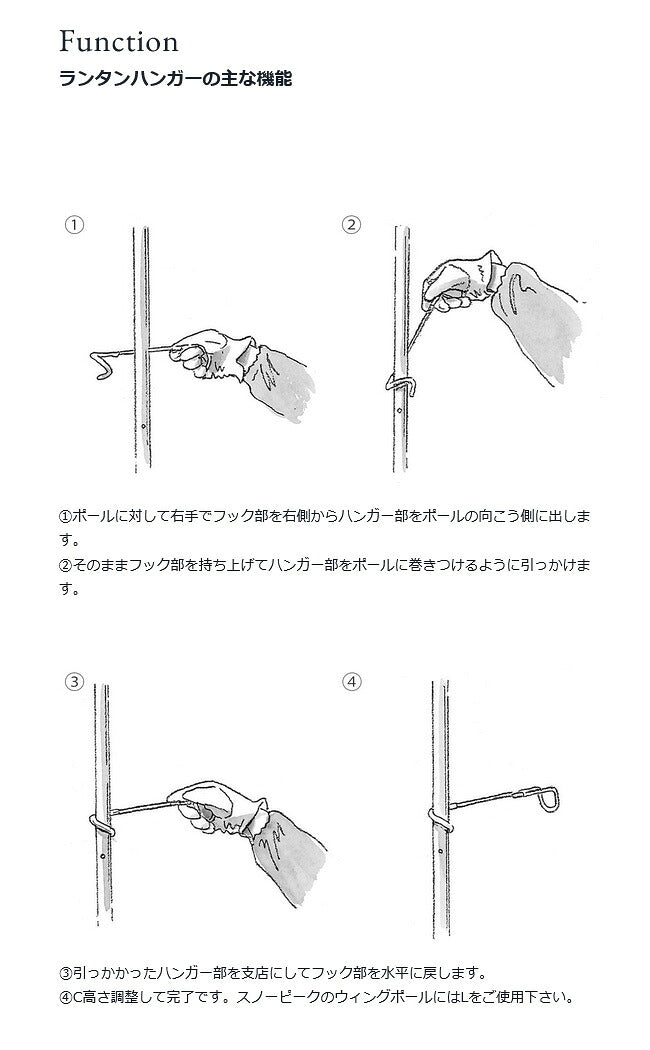 Function
ランタンハンガーの主な機能

①

②

①ポールに対して右手でフック部を右側からハンガー部をポールの向こう側に出します。
②そのままフック部を持ち上げてハンガー部をポールに巻きつけるように引っかけます。

③

④

③引っかかったハンガー部を支店にしてフック部を水平に戻します。
④C高さ調整して完了です。スノーピークのウィングポールにはLをご使用下さい。