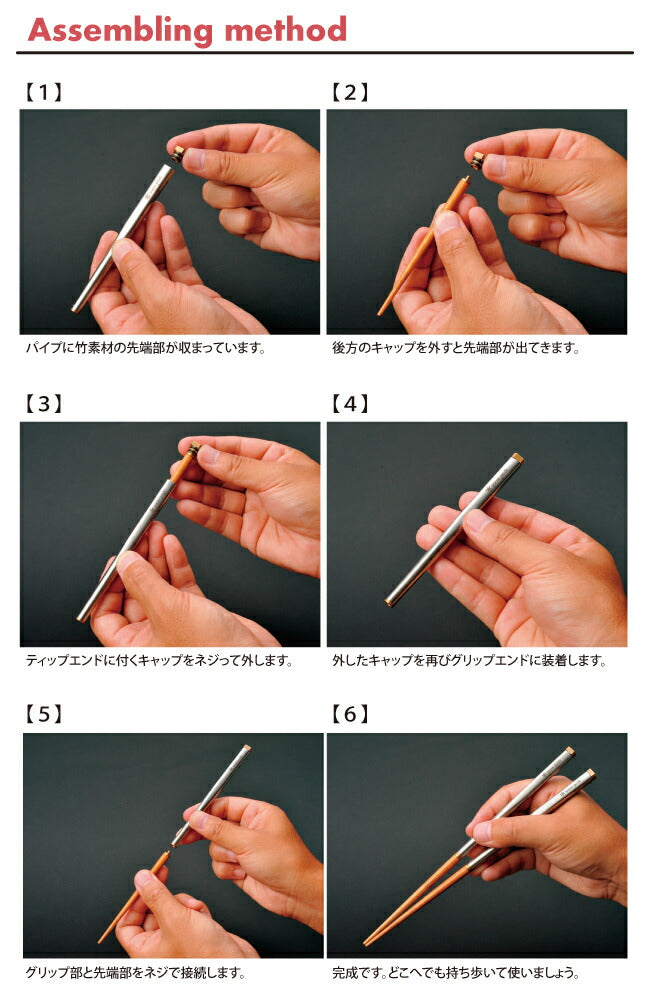 Assembling method

【1】

パイプに竹素材の先端部が収まっています。

【2】

後方のキャップを外すと先端部が出てきます。

【3】

ティップエンドに付くキャップをネジって外します。

【4】

外したキャップを再びグリップエンドに装着します。

【5】

グリップ部と先端部をネジで接続します。

【6】

完成です。どこへでも持ち歩いて使いましょう。