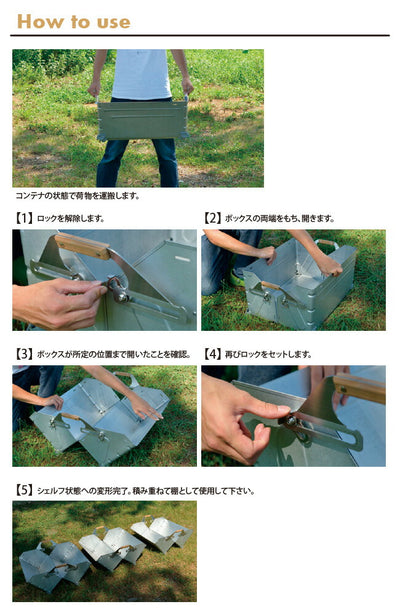 How to use

コンテナの状態で荷物を運搬します。

【1】ロックを解除します。

【2】ボックスの両端をもち、開きます。

【3】ボックスが所定の位置まで開いたことを確認。

【4】再びロックをセットします。

【5】シェルフ状態への変形完了。積み重ねて棚として使用して下さい。