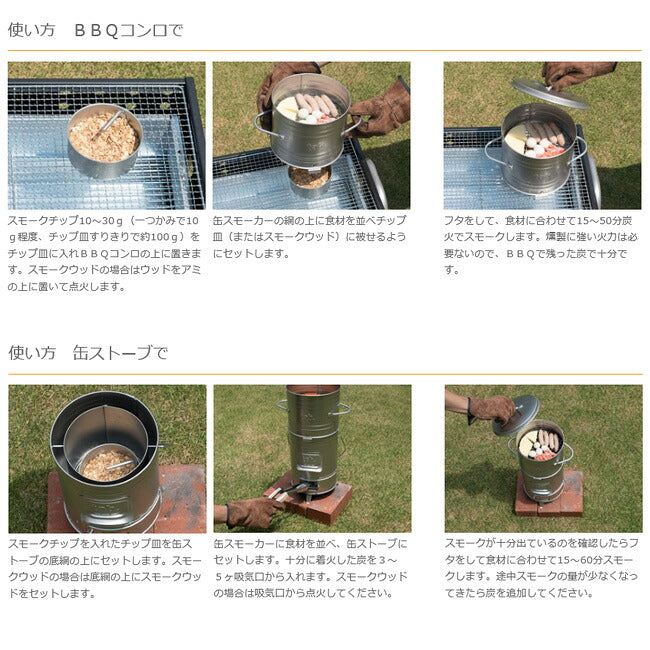 使い方　ＢＢＱコンロで

スモークチップ10～30ｇ（一つかみで10ｇ程度、チップ皿すりきりで約100ｇ）をチップ皿に入れＢＢＱコンロの上に置きます。スモークウッドの場合はウッドをアミの上に置いて点火します。

缶スモーカーの網の上に食材を並べチップ皿（またはスモークウッド）に被せるようにセットします。

フタをして、食材に合わせて15～50分炭火でスモークします。燻製に強い火力は必要ないので、ＢＢＱで残った炭で十分です。

使い方　缶ストーブで

スモークチップを入れたチップ皿を缶ストーブの底網の上にセットします。スモークウッドの場合は底網の上にスモークウッドをセットします。

缶スモーカーに食材を並べ、缶ストーブにセットします。十分に着火した炭を３～５ヶ吸気口から入れます。スモークウッドの場合は吸気口から点火してください。

スモークが十分出ているのを確認したらフタをして食材に合わせて15～60分スモークします。途中スモークの量が少なくなってきたら炭を追加してください。