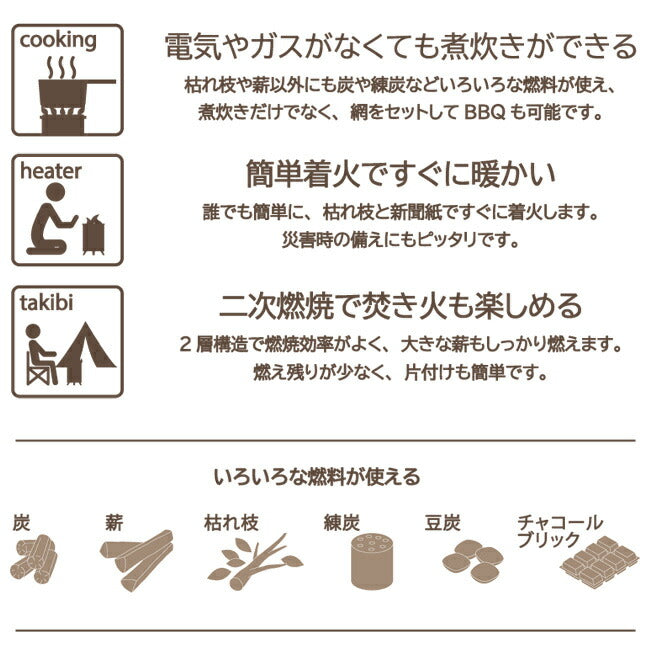 cooking

電気やガスがなくても煮炊きができる

枯れ枝や薪以外にも炭や練炭などいろいろな燃料が使え、煮炊きだけでなく、網をセットして BBQ も可能です。

heater

簡単着火ですぐに暖かい

誰でも簡単に、枯れ枝と新聞紙ですぐに着火します。災害時の備えにもピッタリです。

takibi

二次燃焼で焚き火も楽しめる

2 層構造で燃焼効率がよく、大きな薪もしっかり燃えます。燃え残りが少なく、片付けも簡単です。

いろいろな燃料が使える

炭

薪

枯れ枝

練炭

豆炭

チャコールブリック