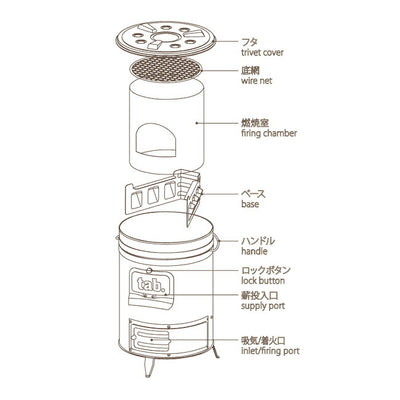 フタ
trivet cover

底網
wire net

燃焼室
firing chamber

ベース
base

ハンドル
handle

ロックボタン
lock button

tab.

薪投入口
supply port

吸気/着火口
inlet/firing port