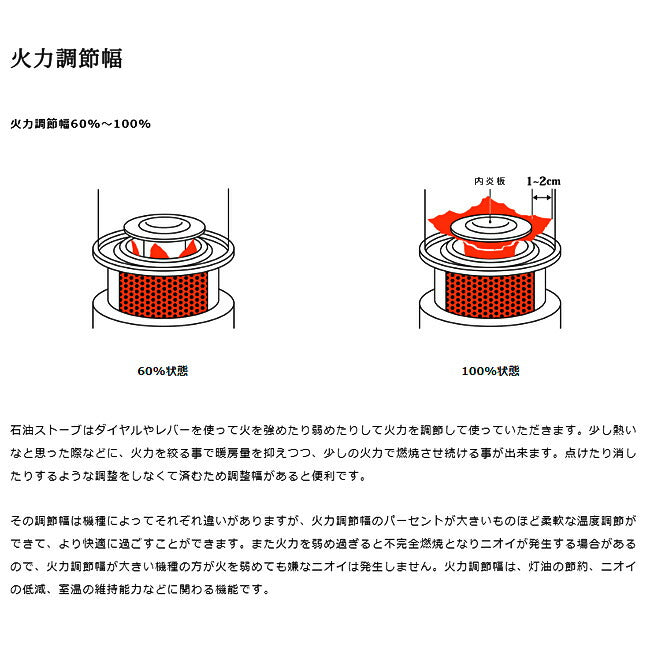 火力調節幅

火力調節幅60%～100%

内炎板　1~2cm

60%状態

100%状態

石油ストーブはダイヤルやレバーを使って火を強めたり弱めたりして火力を調節して使っていただきます。少し熱いなと思った際などに、火力を絞る事で暖房量を抑えつつ、少しの火力で燃焼させ続ける事が出来ます。点けたり消したりするような調整をしなくて済むため調整幅があると便利です。

その調節幅は機種によってそれぞれ違いがありますが、火力調節幅のパーセントが大きいものほど柔軟な温度調節ができて、より快適に過ごすことができます。また火力を弱め過ぎると不完全燃焼となりニオイが発生する場合があるので、火力調節幅が大きい機種の方が火を弱めても嫌なニオイは発生しません。火力調節幅は、灯油の節約、ニオイの低減、室温の維持能力などに関わる機能です。