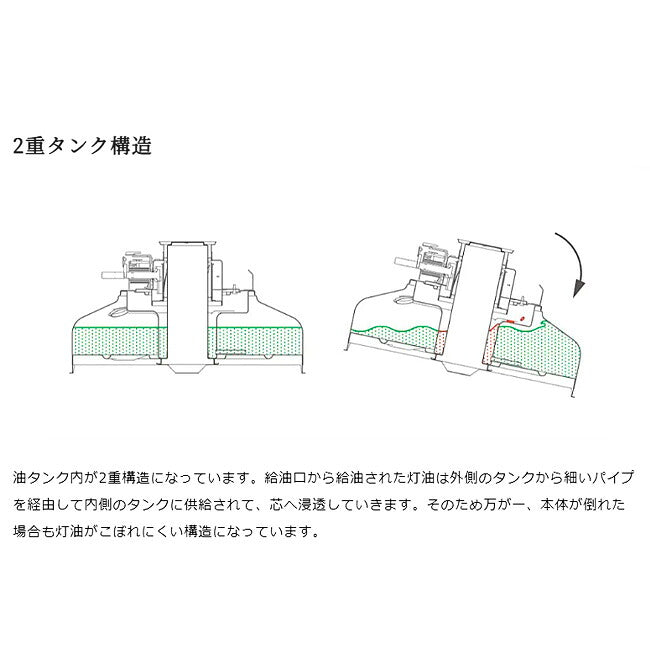 2重タンク構造

油タンク内が2重構造になっています。給油口から給油された灯油は外側のタンクから細いパイプを経由して内側のタンクに供給されて、芯へ浸透していきます。そのため万が一、本体が倒れた場合も灯油がこぼれにくい構造になっています。