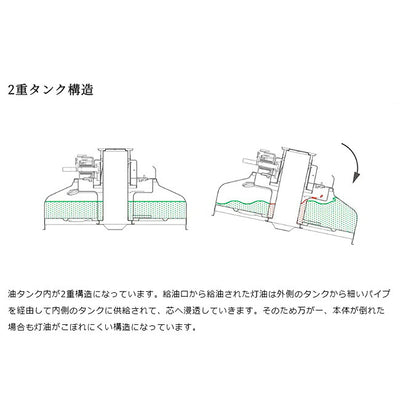 2重タンク構造

油タンク内が2重構造になっています。給油口から給油された灯油は外側のタンクから細いパイプを経由して内側のタンクに供給されて、芯へ浸透していきます。そのため万が一、本体が倒れた場合も灯油がこぼれにくい構造になっています。