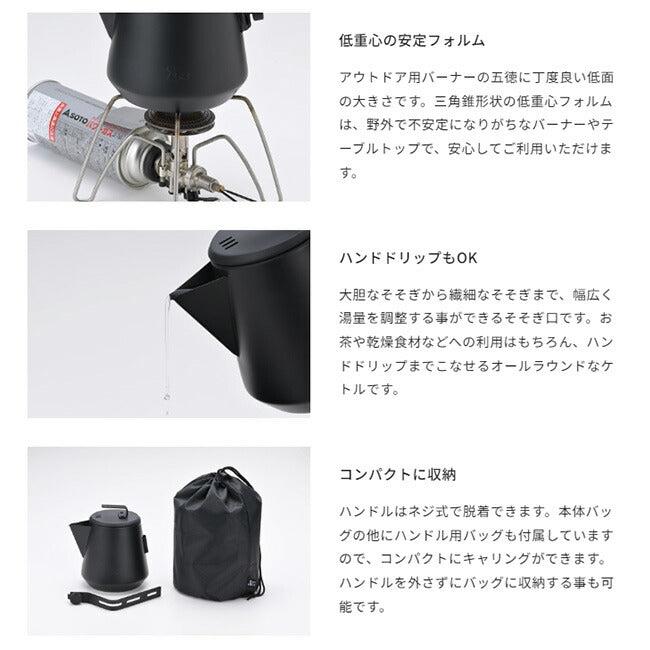 SOTO

低重心の安定フォルム

アウトドア用バーナーの五徳に丁度良い低面の大きさです。三角錐形状の低重心フォルムは、野外で不安定になりがちなバーナーやテーブルトップで、安心してご利用いただけます。

ハンドドリップもOK

大胆なそそぎから繊細なそそぎまで、幅広く湯量を調整する事ができるそそぎ口です。お茶や乾燥食材などへの利用はもちろん、ハンドドリップまでこなせるオールラウンドなケトルです。

コンパクトに収納

ハンドルはネジ式で脱着できます。本体バッグの他にハンドル用バッグも付属していますので、コンパクトにキャリングができます。ハンドルを外さずにバッグに収納する事も可能です。