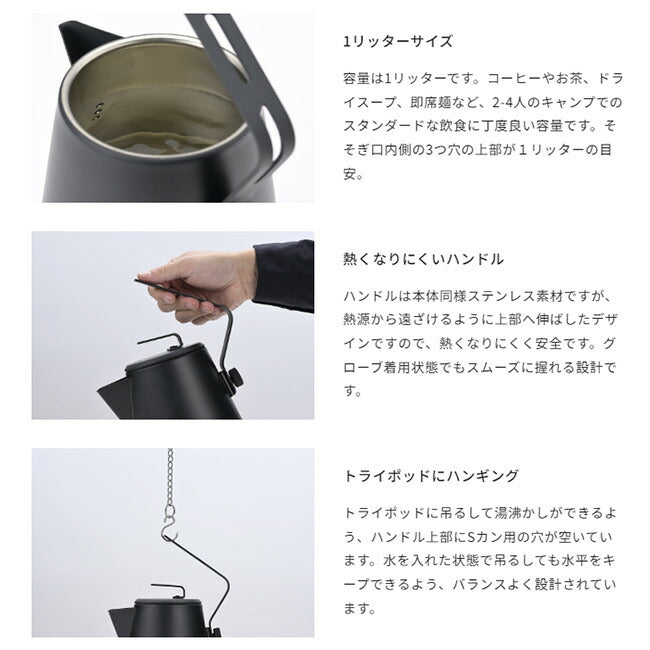 1リッターサイズ

容量は1リッターです。コーヒーやお茶、ドライスープ、即席麺など、2-4人のキャンプでのスタンダードな飲食に丁度良い容量です。そそぎ口内側の3つ穴の上部が１リッターの目安。

熱くなりにくいハンドル

ハンドルは本体同様ステンレス素材ですが、熱源から遠ざけるように上部へ伸ばしたデザインですので、熱くなりにくく安全です。グローブ着用状態でもスムーズに握れる設計です。

トライポッドにハンギング

トライポッドに吊るして湯沸かしができるよう、ハンドル上部にSカン用の穴が空いています。水を入れた状態で吊るしても水平をキープできるよう、バランスよく設計されています。